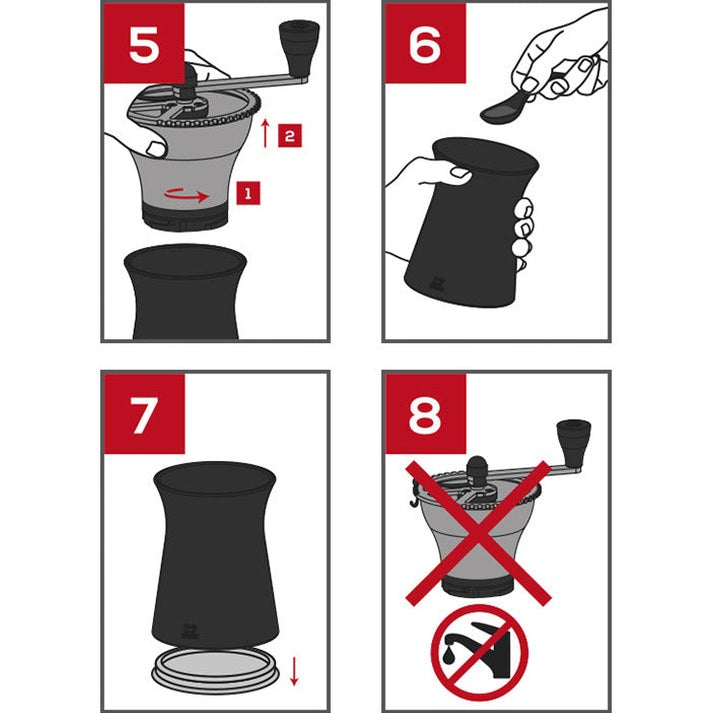 5

2

1

6

7

8