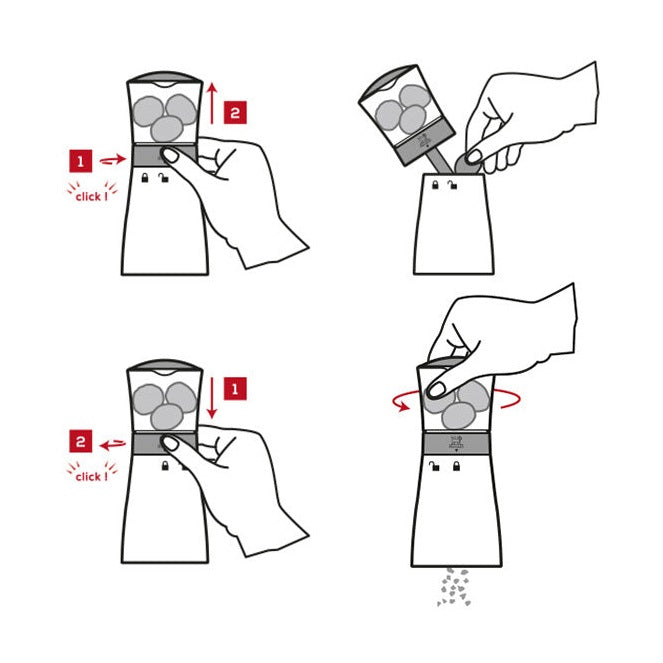 2
1
click !

1
2
click !